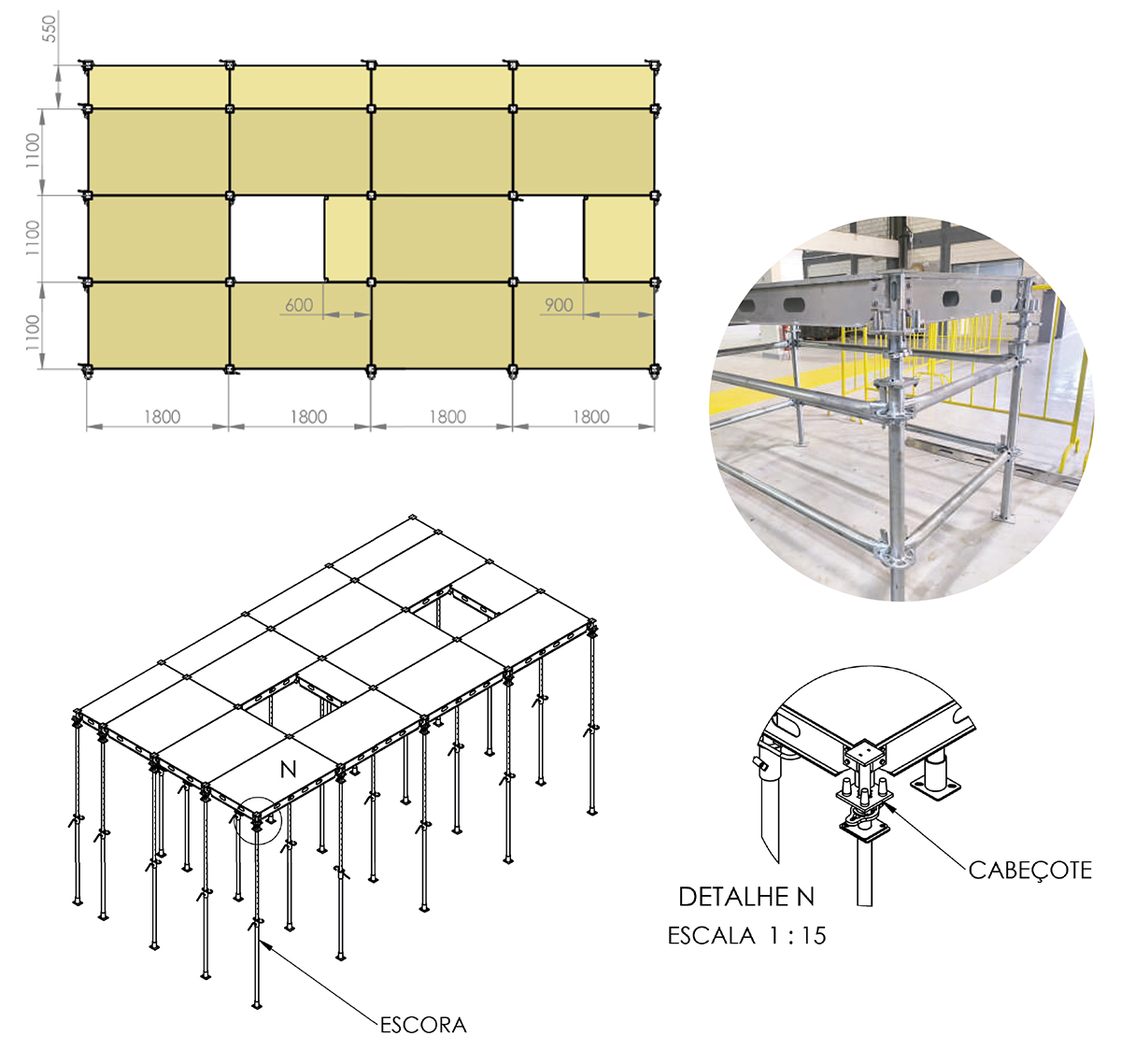 550
1100
1100
1100
600
900
1800
1800
1800
1800

N

ESCORA

CABEÇOTE

DETALHE N
ESCALA 1 : 15