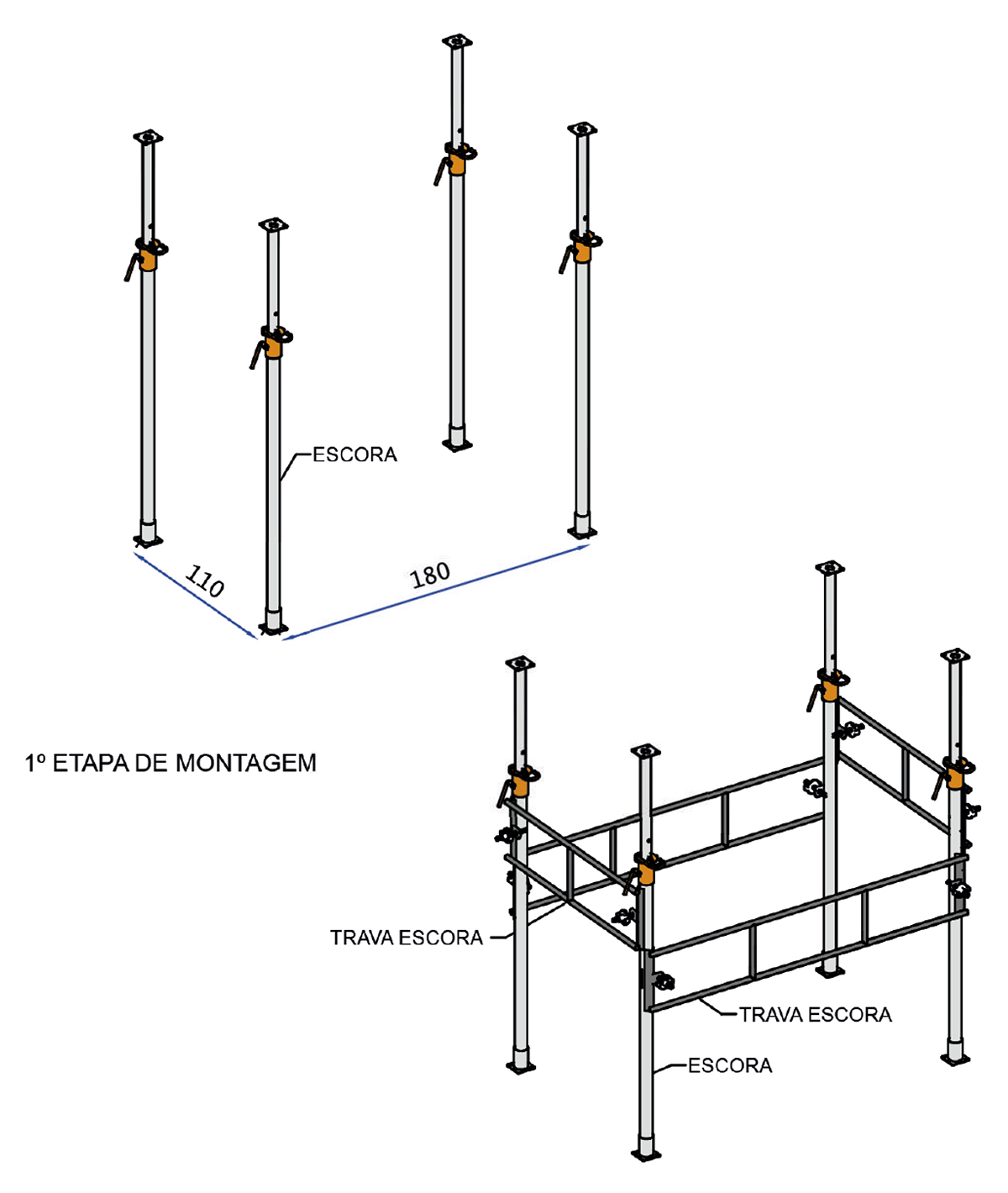 ESCORA

110

180

1º ETAPA DE MONTAGEM

TRAVA ESCORA

TRAVA ESCORA

ESCORA