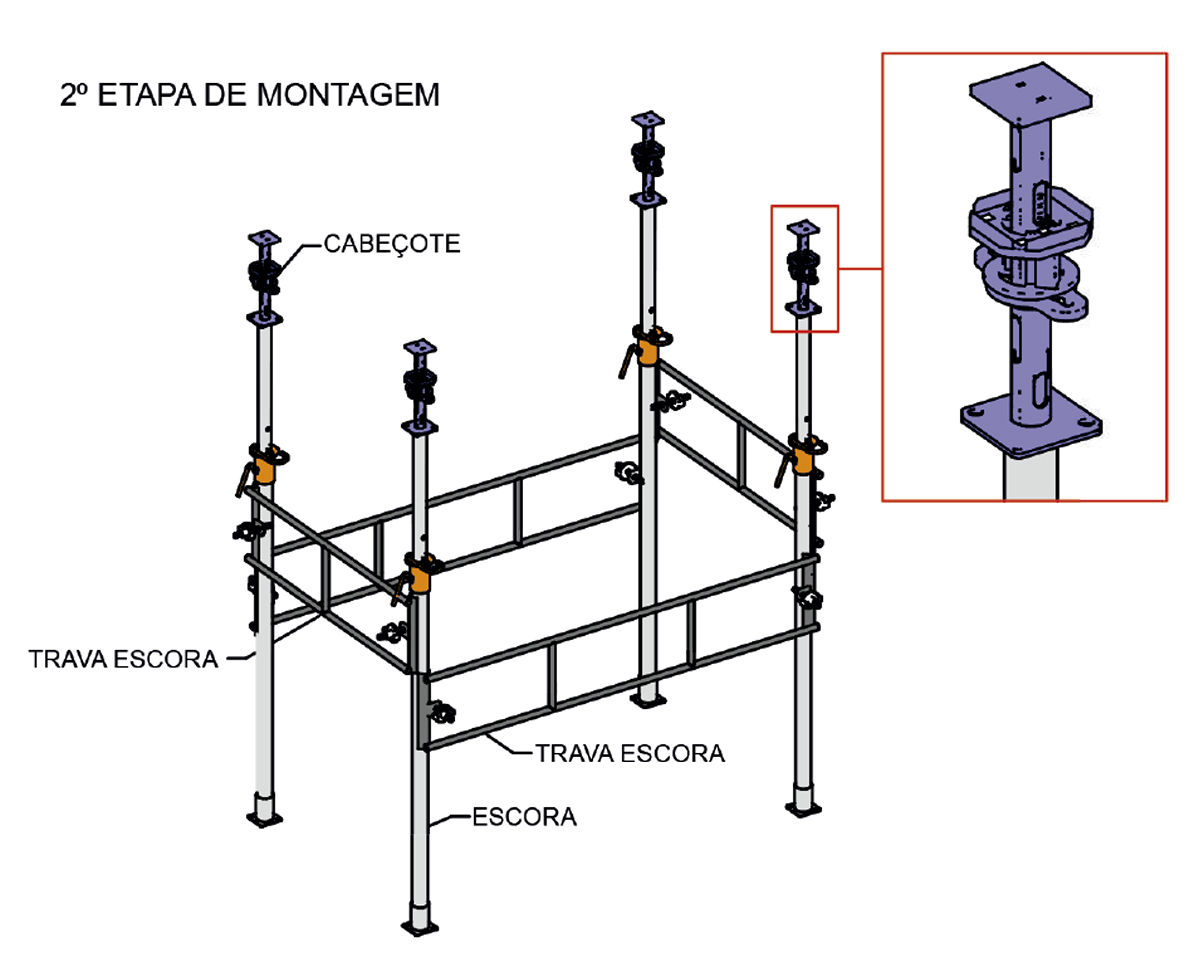 2º ETAPA DE MONTAGEM

CABEÇOTE

TRAVA ESCORA

TRAVA ESCORA

ESCORA